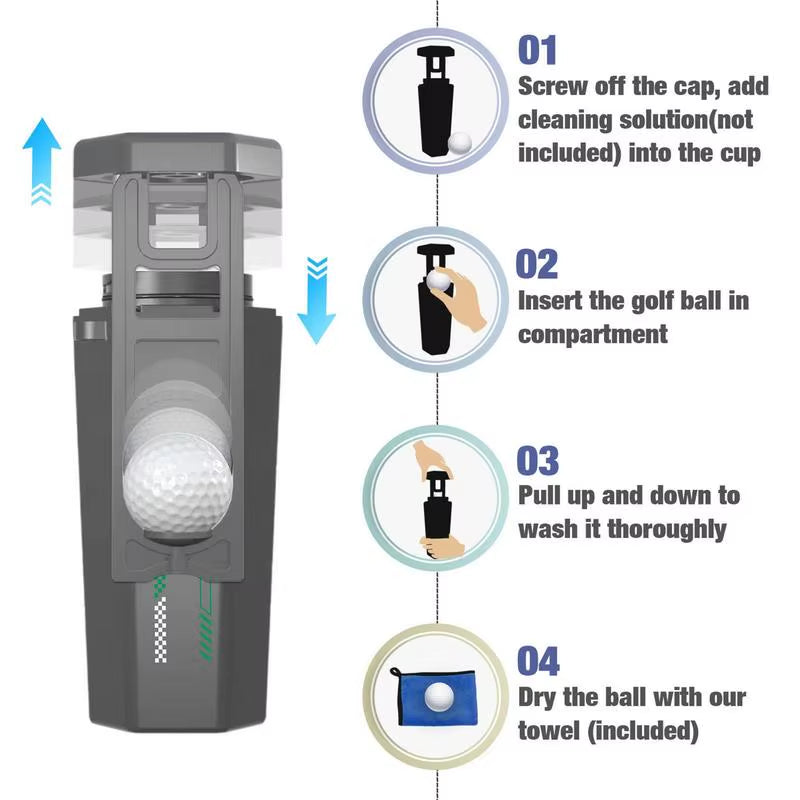 01
Screw off the cap, add cleaning solution(not included) into the cup

02
Insert the golf ball in compartment

03
Pull up and down to wash it thoroughly

04
Dry the ball with our towel (included)